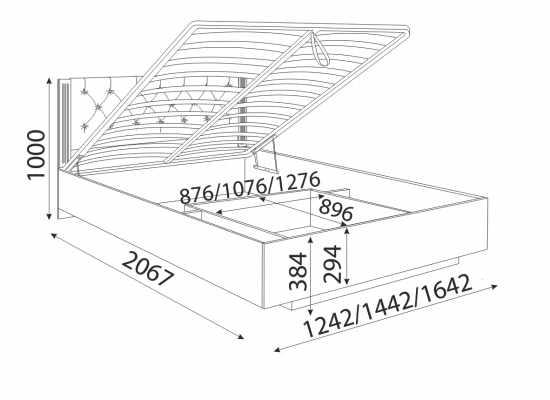 1000
876/1076/1276
896
384
294
2067
1242/1442/1642